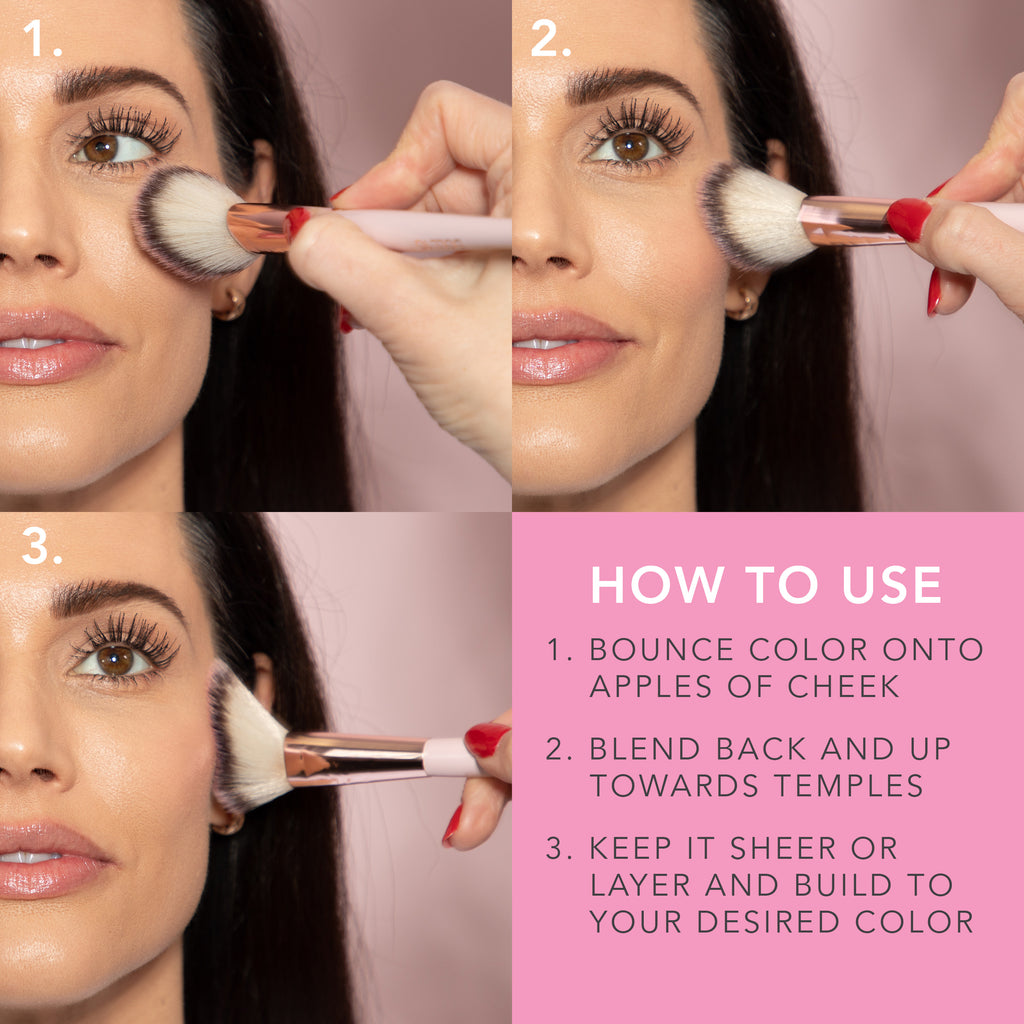 1.

2.

3.

HOW TO USE

1. BOUNCE COLOR ONTO APPLES OF CHEEK

2. BLEND BACK AND UP TOWARDS TEMPLES

3. KEEP IT SHEER OR LAYER AND BUILD TO YOUR DESIRED COLOR