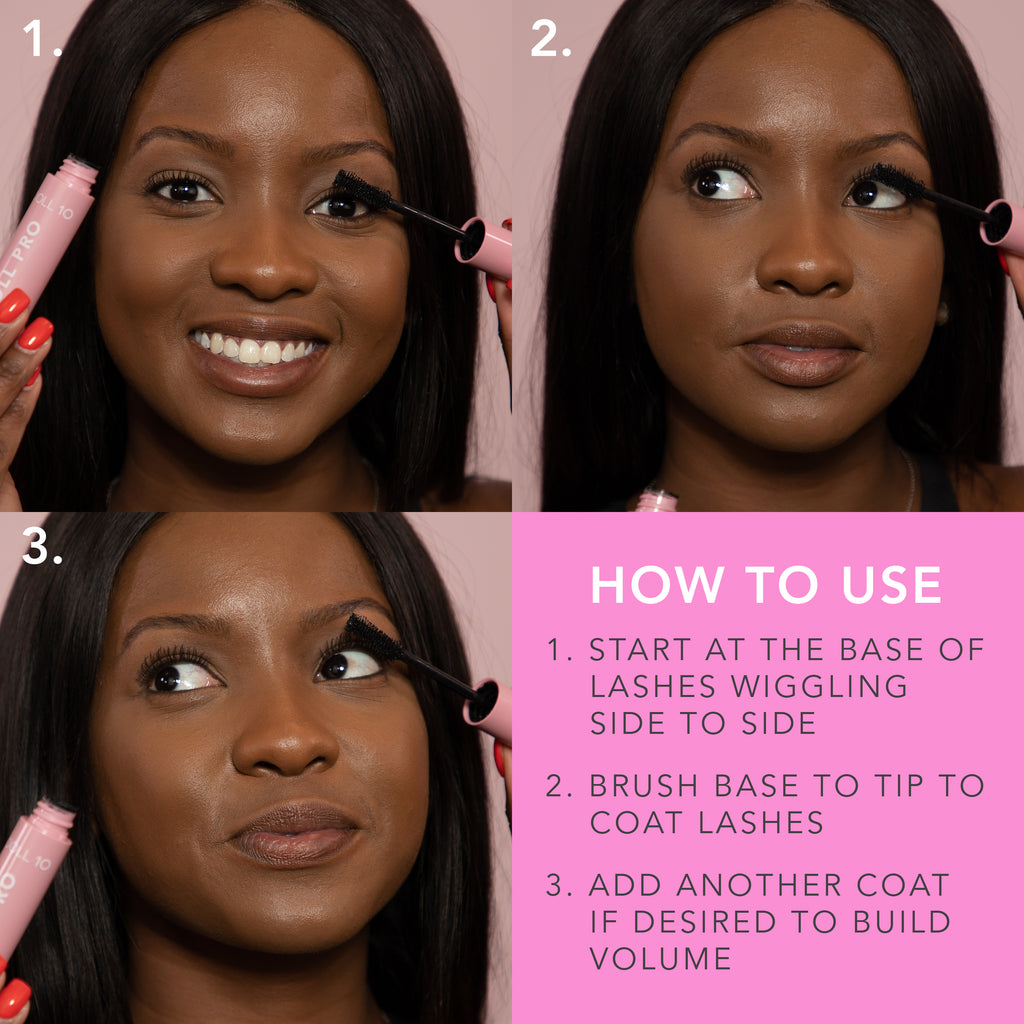 1.

2.

3.

HOW TO USE

1. START AT THE BASE OF LASHES WIGGLING SIDE TO SIDE

2. BRUSH BASE TO TIP TO COAT LASHES

3. ADD ANOTHER COAT IF DESIRED TO BUILD VOLUME